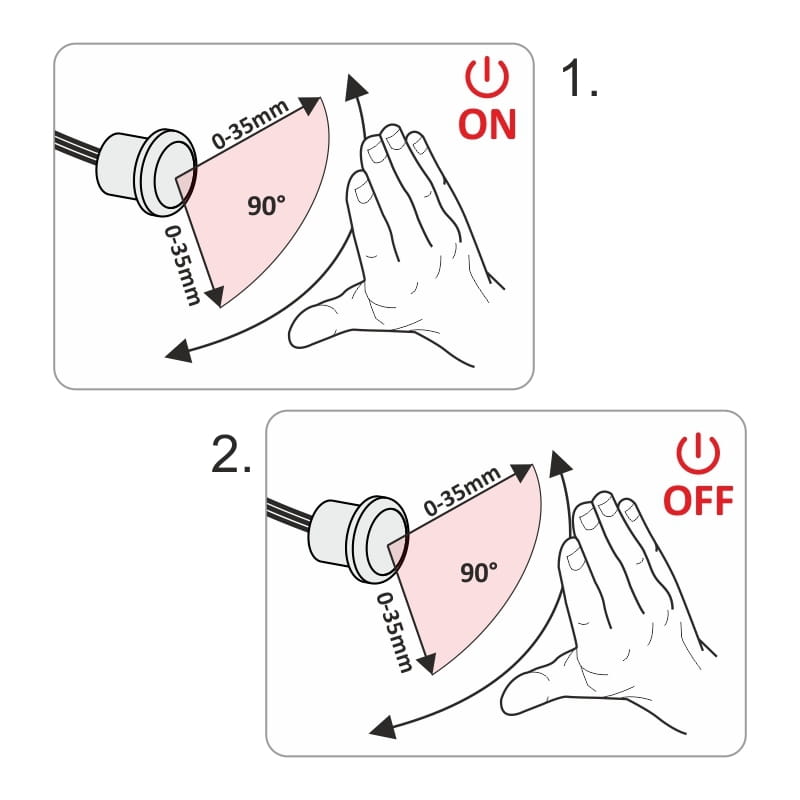 1.

ON

0-35mm

90°

0-35mm

2.

OFF

0-35mm

90°

0-35mm